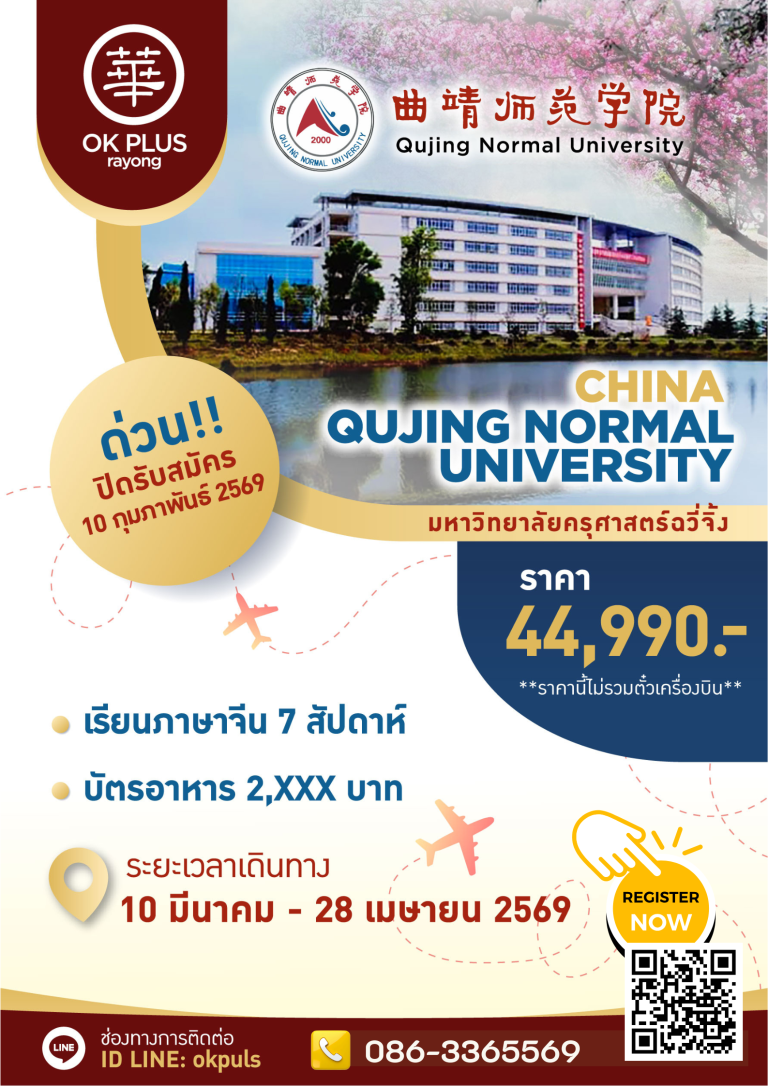 華
OK PLUS
rayong

曲靖师范学院
QUJING NORMAL UNIVERSITY
2000
曲靖师范学院
Qujing Normal University

ด่วน!!
ปิดรับสมัคร
10 กุมภาพันธ์ 2569

CHINA
QUJING NORMAL UNIVERSITY

มหาวิทยาลัยครุศาสตร์ฉวี่จิ้ง

ราคา
44,990.-
**ราคานี้ไม่รวมตั๋วเครื่องบิน**

เรียนภาษาจีน 7 สัปดาห์

บัตรอาหาร 2,XXX บาท

ระยะเวลาเดินทาง
10 มีนาคม - 28 เมษายน 2569

REGISTER
NOW

LINE
ช่องทางการติดต่อ
ID LINE: okpuls

086-3365569